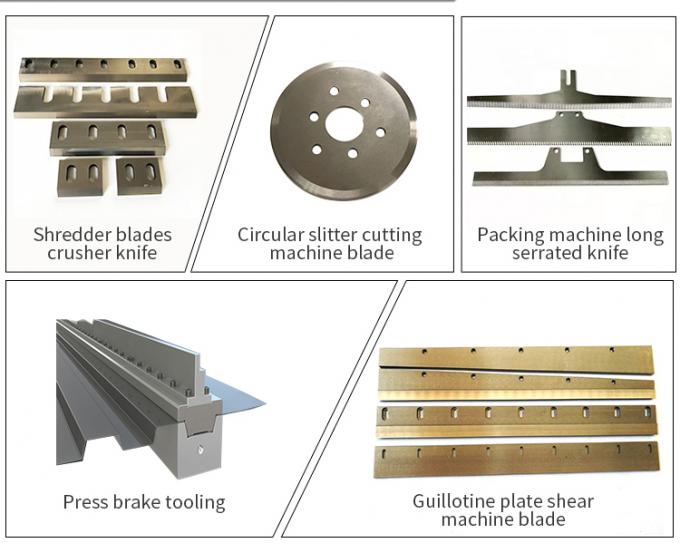 Shredder blades
crusher knife

Circular slitter cutting
machine blade

Packing machine long
serrated knife

Press brake tooling

Guillotine plate shear
machine blade